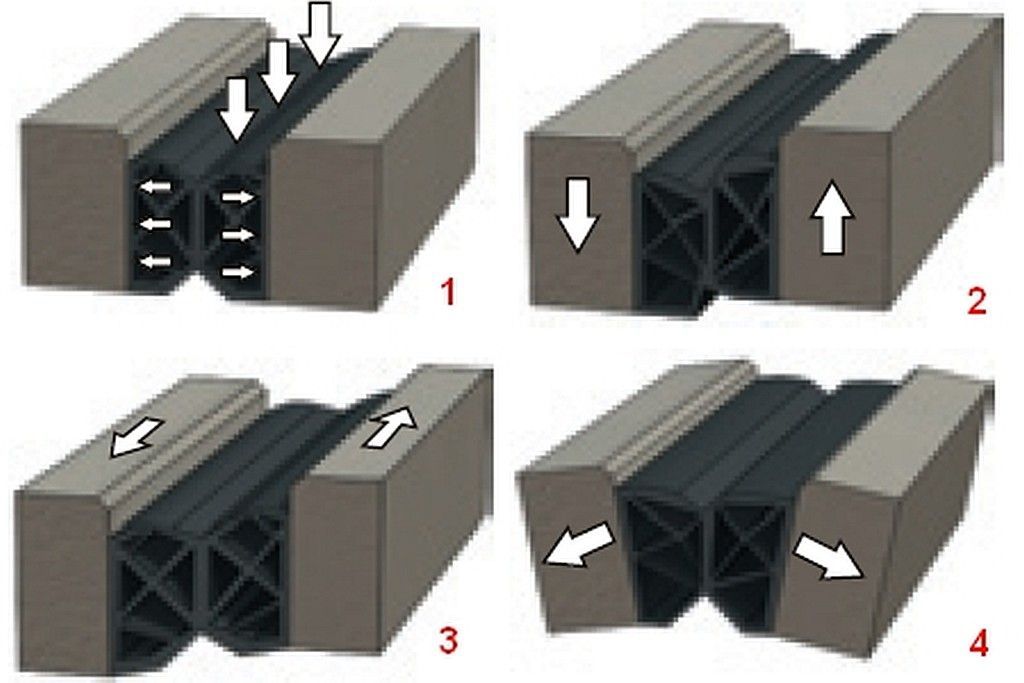 1

2

3

4